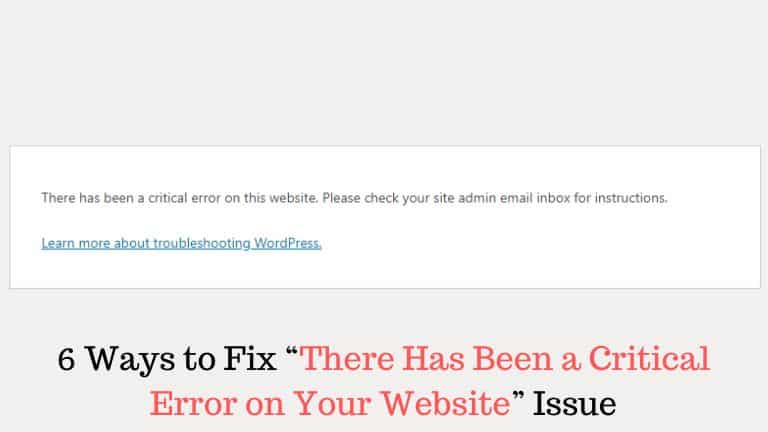 There has been a critical error on this website. Please check your site admin email inbox for instructions.

Learn more about troubleshooting WordPress.

6 Ways to Fix “There Has Been a Critical Error on Your Website” Issue